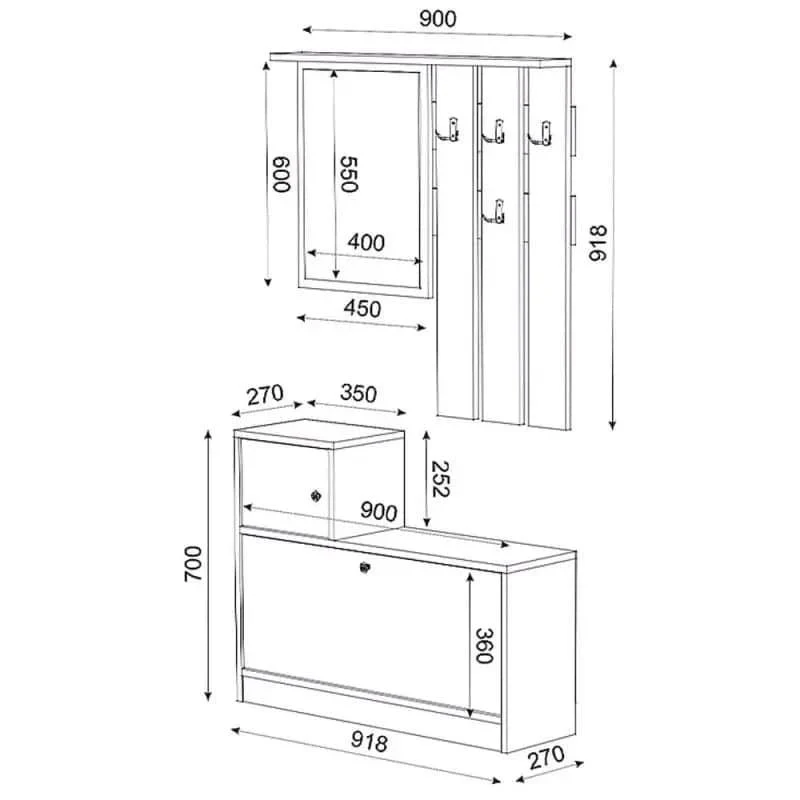 900
600
550
400
450
918
270
350
252
900
700
360
918
270