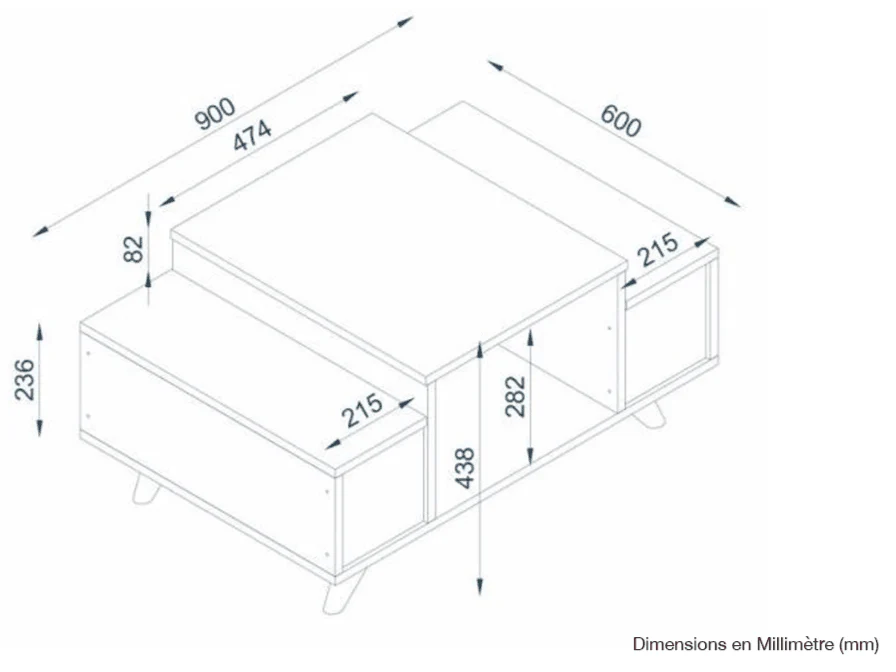 900
474
600
82
215
236
215
282
438
Dimensions en Millimètre (mm)