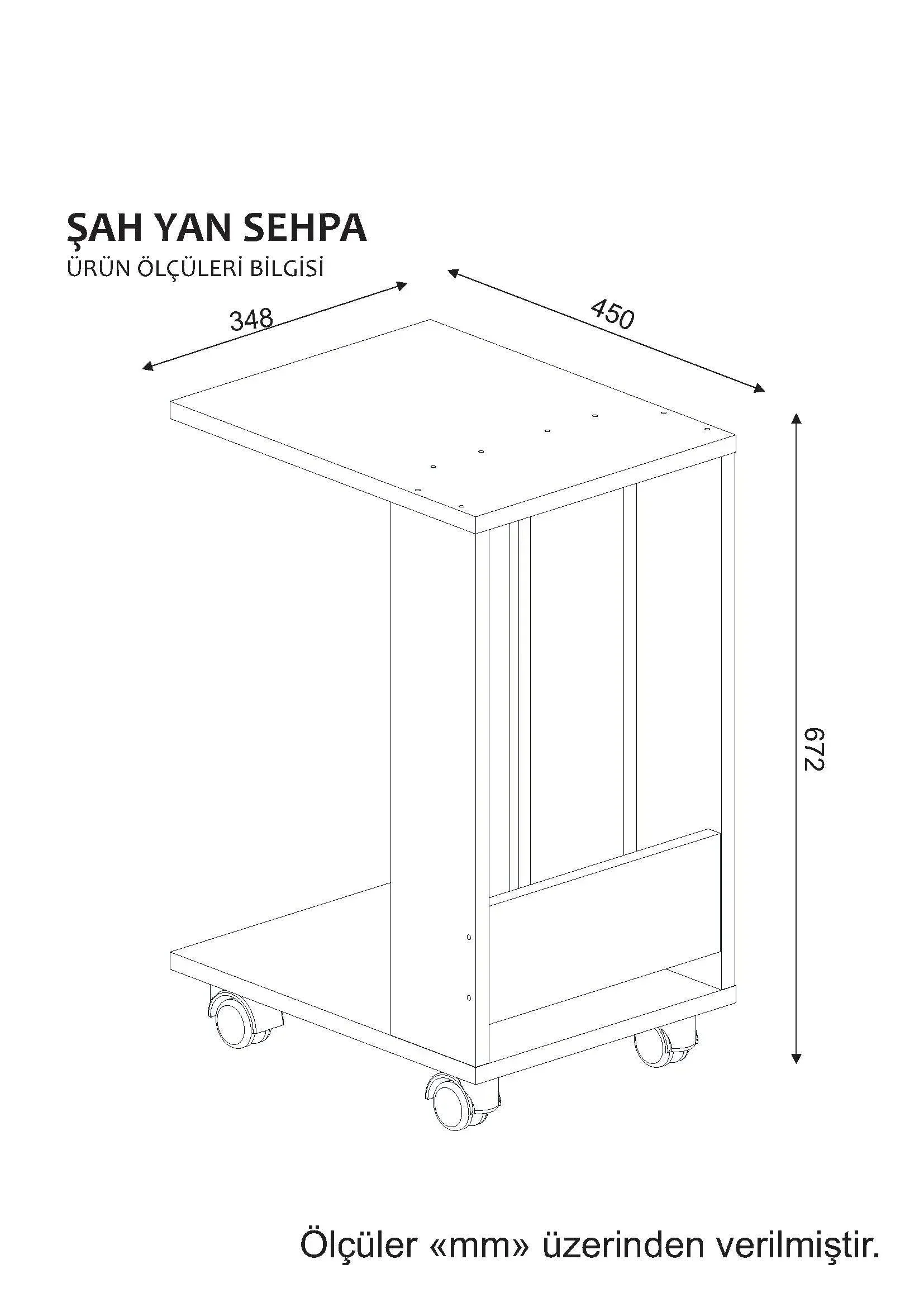 ŞAH YAN SEHPA
ÜRÜN ÖLÇÜLERİ BİLGİSİ

348

450

672

Ölçüler «mm» üzerinden verilmiştir.